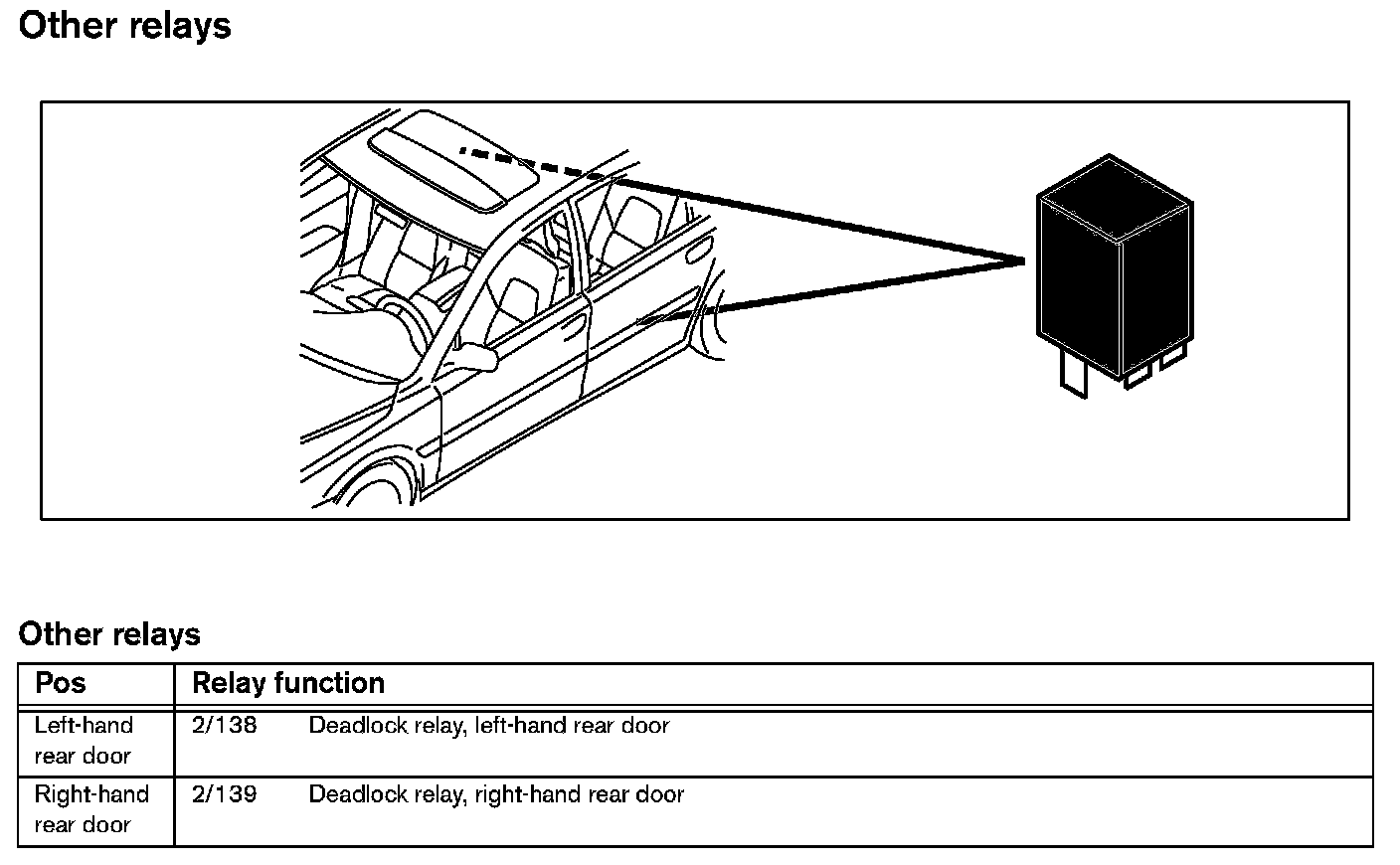 Other relays

Other relays

| Pos | Relay function |
|---|---|
| Left-hand rear door | 2/138 Deadlock relay, left-hand rear door |
| Right-hand rear door | 2/139 Deadlock relay, right-hand rear door |