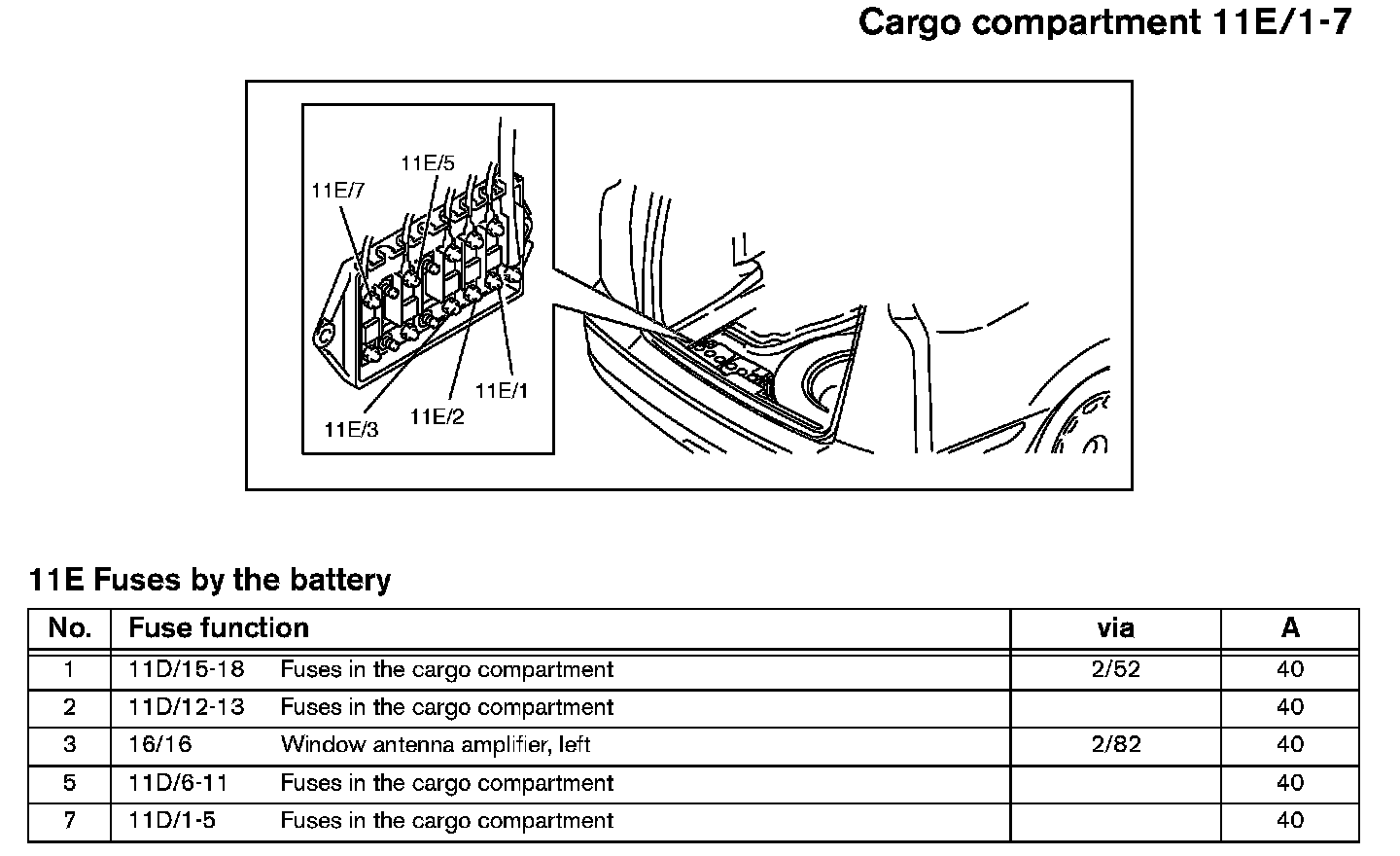 Cargo compartment 11E/1-7

11E/5
11E/7
11E/1
11E/2
11E/3

11E Fuses by the battery

| No. | Fuse function | via | A |
|---|---|---|---|
| 1 | 11D/15-18 Fuses in the cargo compartment | 2/52 | 40 |
| 2 | 11D/12-13 Fuses in the cargo compartment | | 40 |
| 3 | 16/16 Window antenna amplifier, left | 2/82 | 40 |
| 5 | 11D/6-11 Fuses in the cargo compartment | | 40 |
| 7 | 11D/1-5 Fuses in the cargo compartment | | 40 |