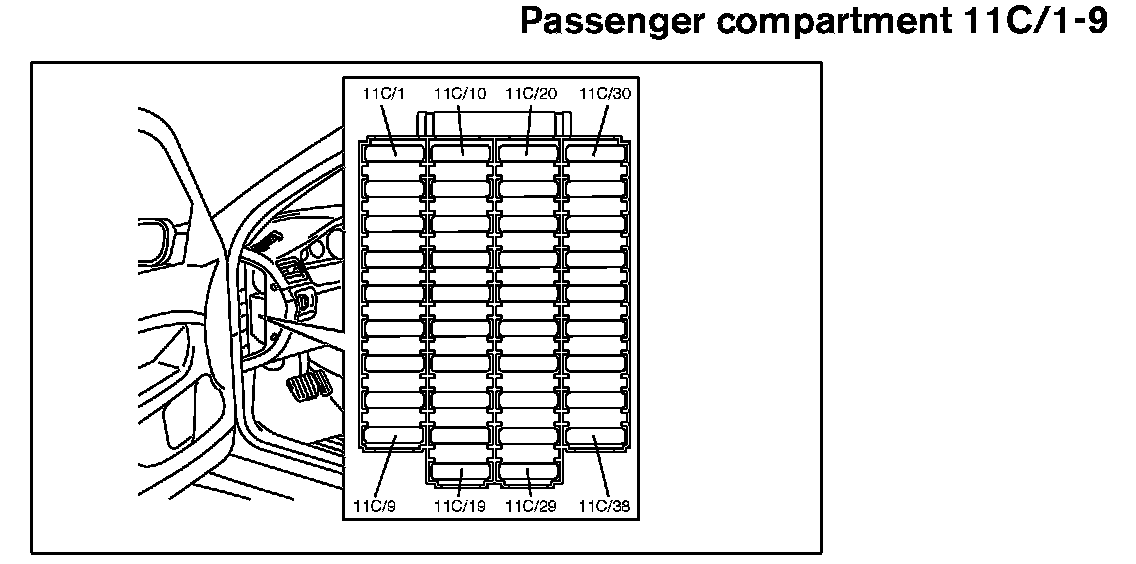 Passenger compartment 11C/1-9

11C/1
11C/10
11C/20
11C/30

11C/9
11C/19
11C/29
11C/38