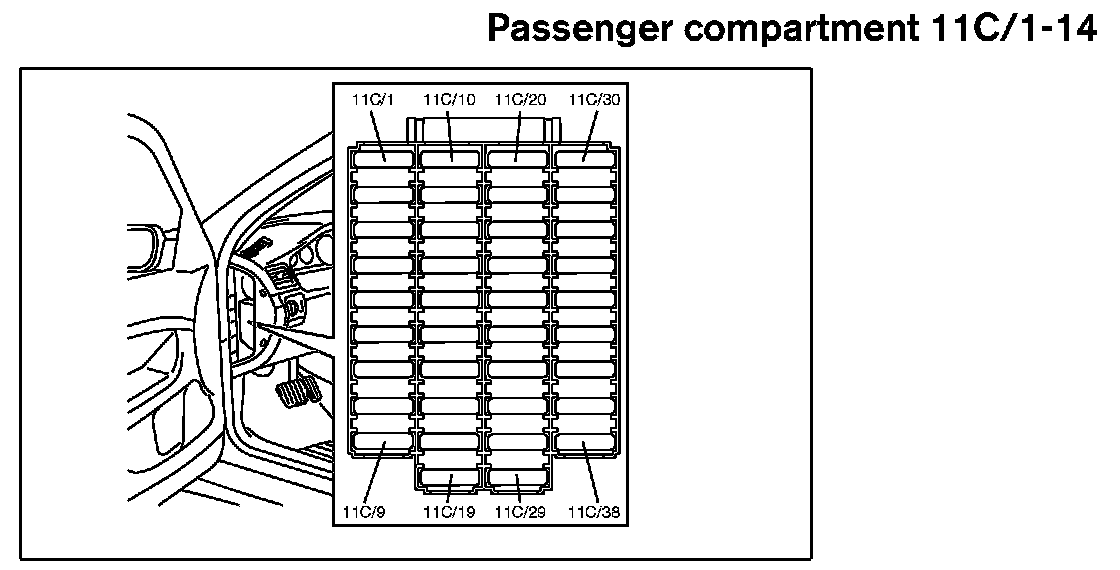 Passenger compartment 11C/1-14

11C/1 11C/10 11C/20 11C/30

11C/9 11C/19 11C/29 11C/38