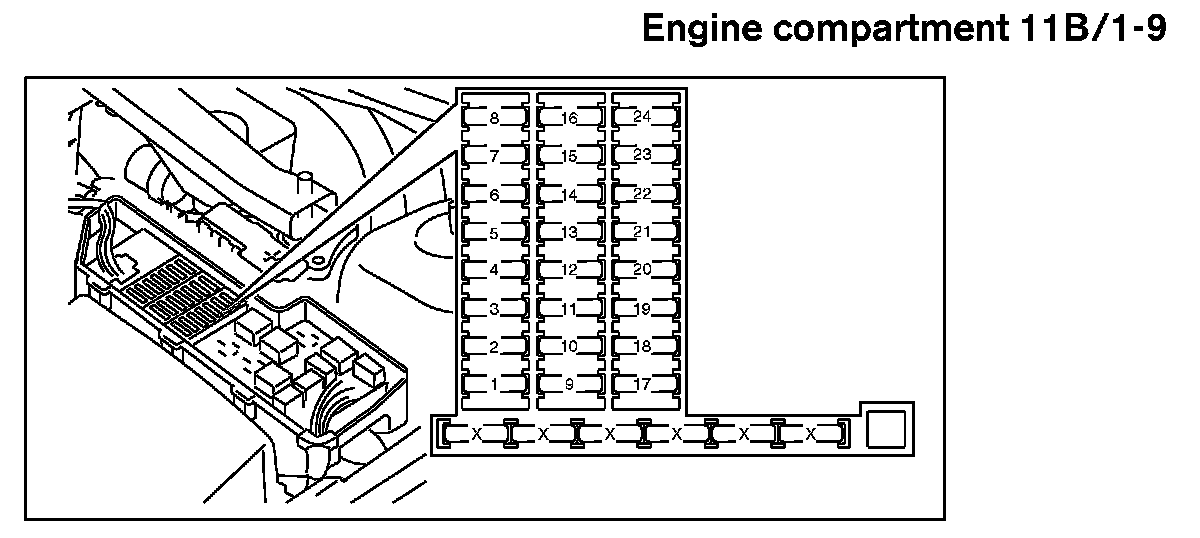 Engine compartment 11B/1-9

8
7
6
5
4
3
2
1

16
15
14
13
12
11
10
9

24
23
22
21
20
19
18
17

X X X X X X