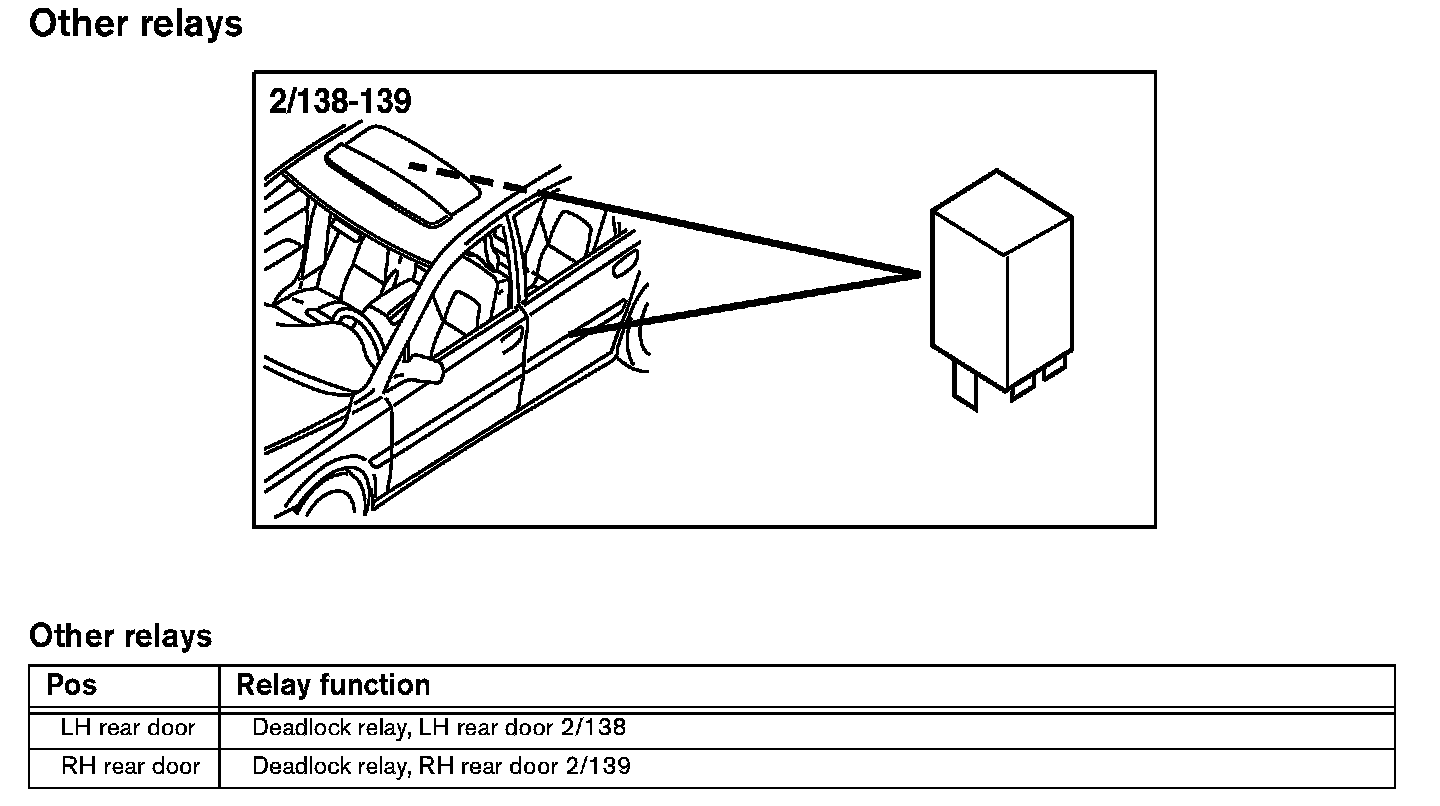 Other relays

2/138-139

Other relays

| Pos | Relay function |
|---|---|
| LH rear door | Deadlock relay, LH rear door 2/138 |
| RH rear door | Deadlock relay, RH rear door 2/139 |