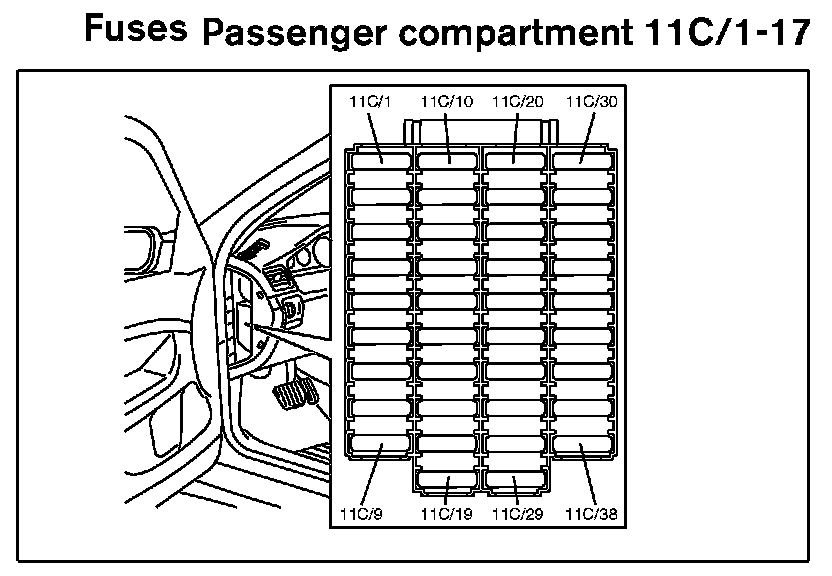 Fuses Passenger compartment 11C/1-17

11C/1
11C/10
11C/20
11C/30

11C/9
11C/19
11C/29
11C/38