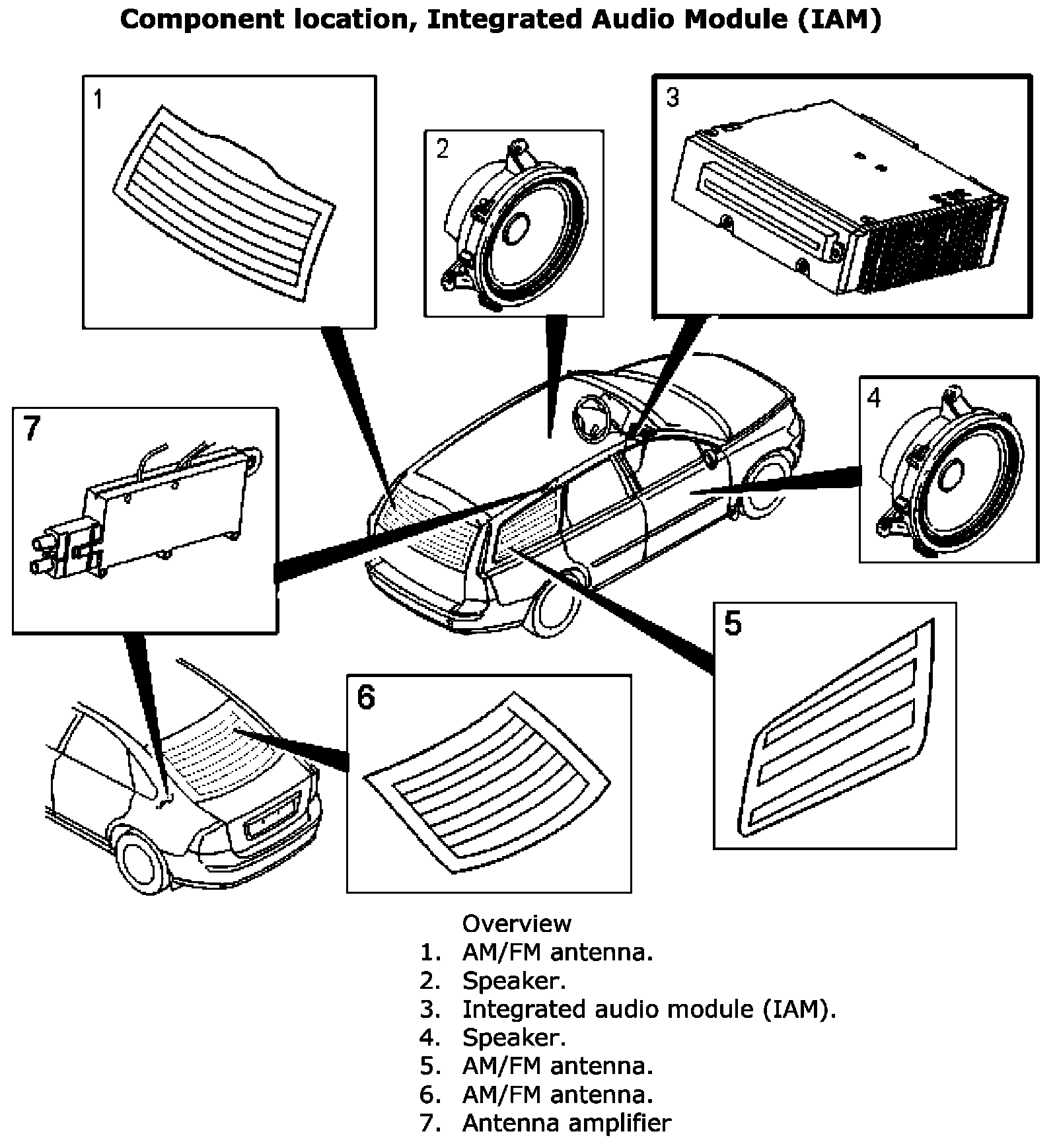 Component location, Integrated Audio Module (IAM)

1

2

3

7

4

5

6

Overview
1. AM/FM antenna.
2. Speaker.
3. Integrated audio module (IAM).
4. Speaker.
5. AM/FM antenna.
6. AM/FM antenna.
7. Antenna amplifier