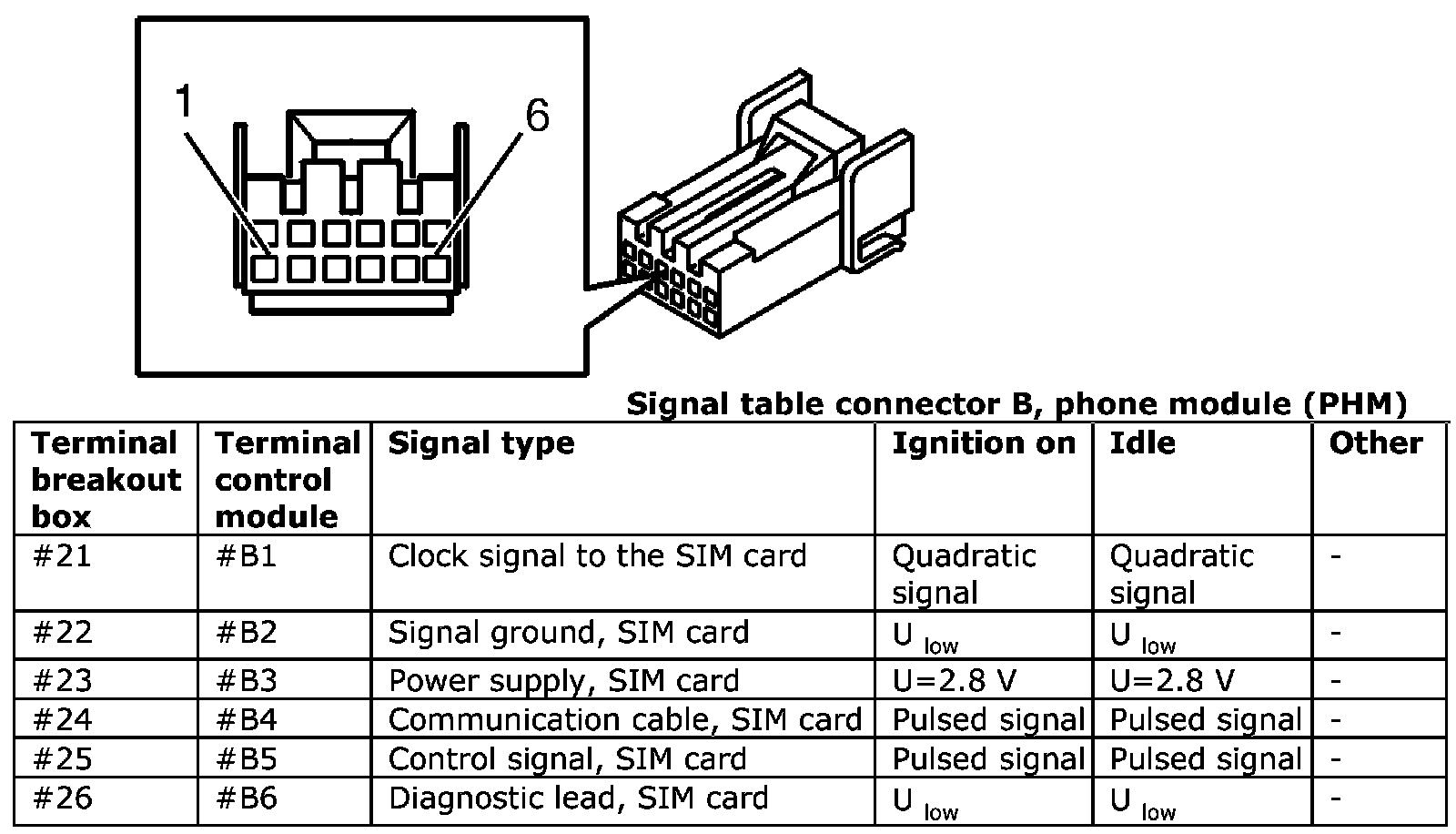 1

6

Signal table connector B, phone module (PHM)

| Terminal breakout box | Terminal control module | Signal type | Ignition on | Idle | Other |
|---|---|---|---|---|---|
| #21 | #B1 | Clock signal to the SIM card | Quadratic signal | Quadratic signal | - |
| #22 | #B2 | Signal ground, SIM card | $U_{low}$ | $U_{low}$ | - |
| #23 | #B3 | Power supply, SIM card | U=2.8 V | U=2.8 V | - |
| #24 | #B4 | Communication cable, SIM card | Pulsed signal | Pulsed signal | - |
| #25 | #B5 | Control signal, SIM card | Pulsed signal | Pulsed signal | - |
| #26 | #B6 | Diagnostic lead, SIM card | $U_{low}$ | $U_{low}$ | - |