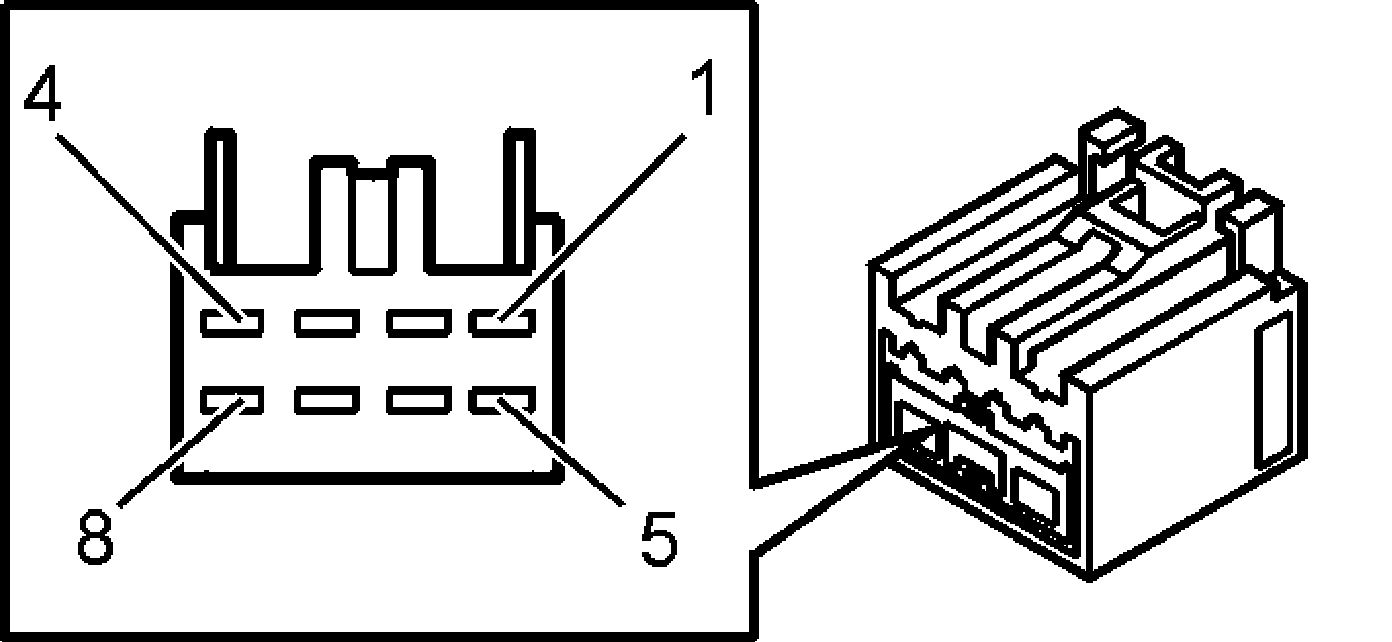 4
1
8
5