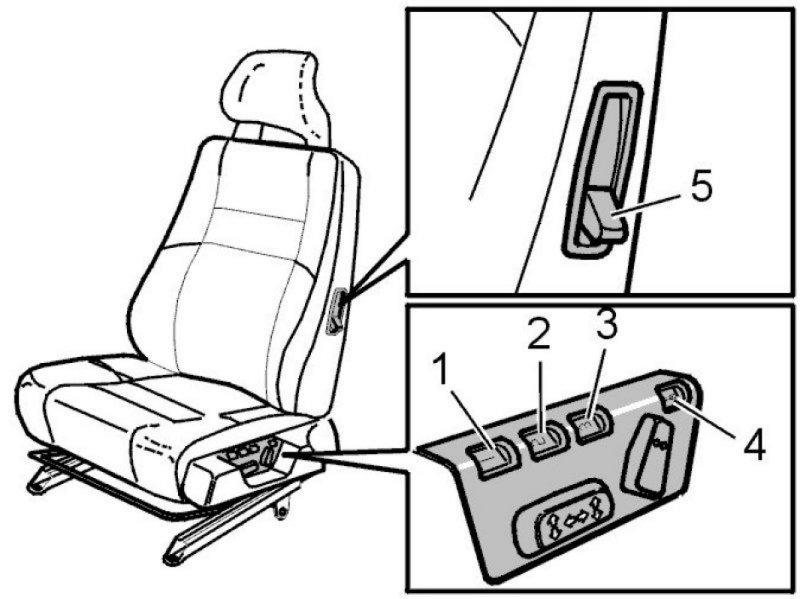 5
1
2
3
4