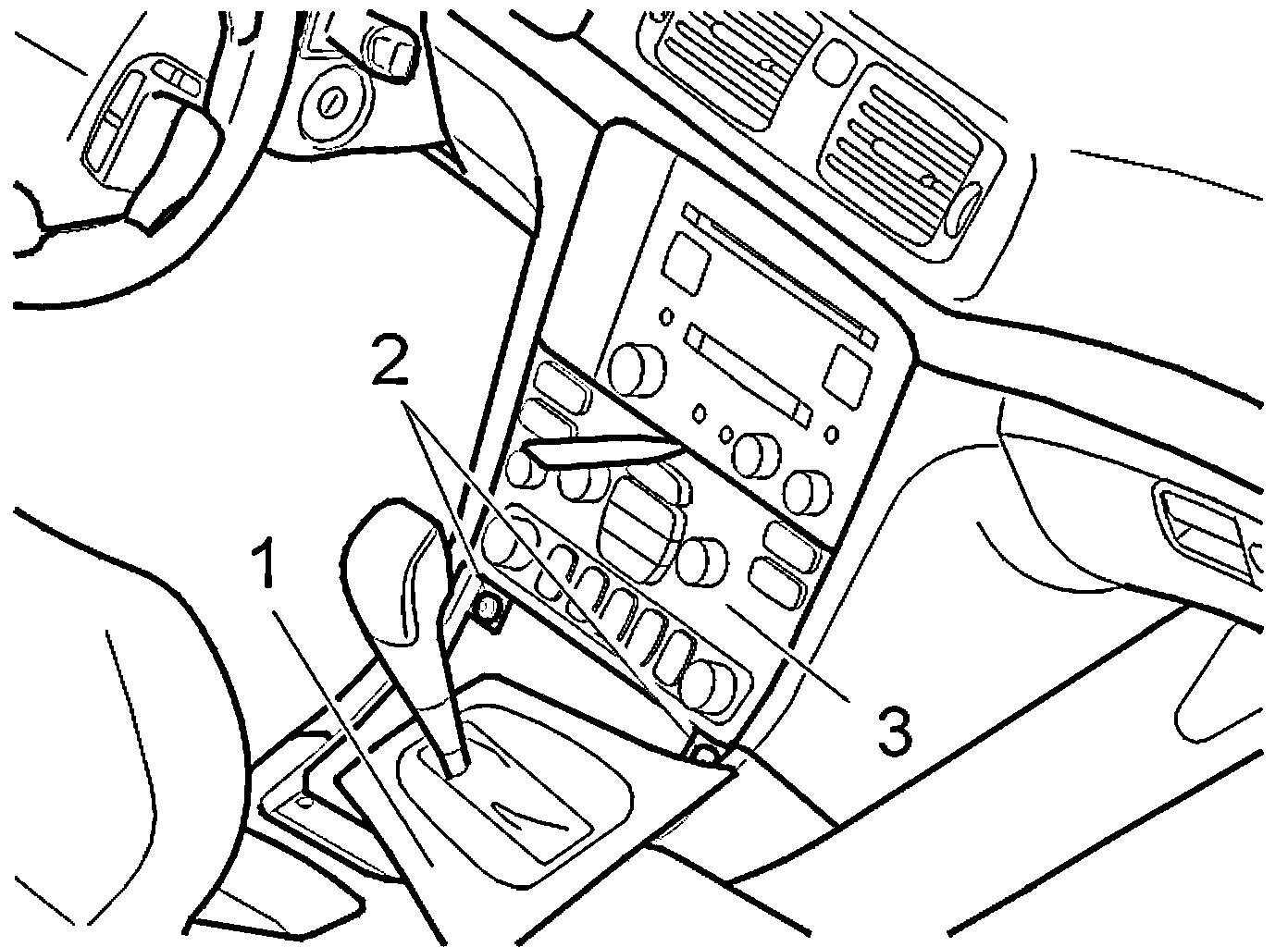 2
1
3