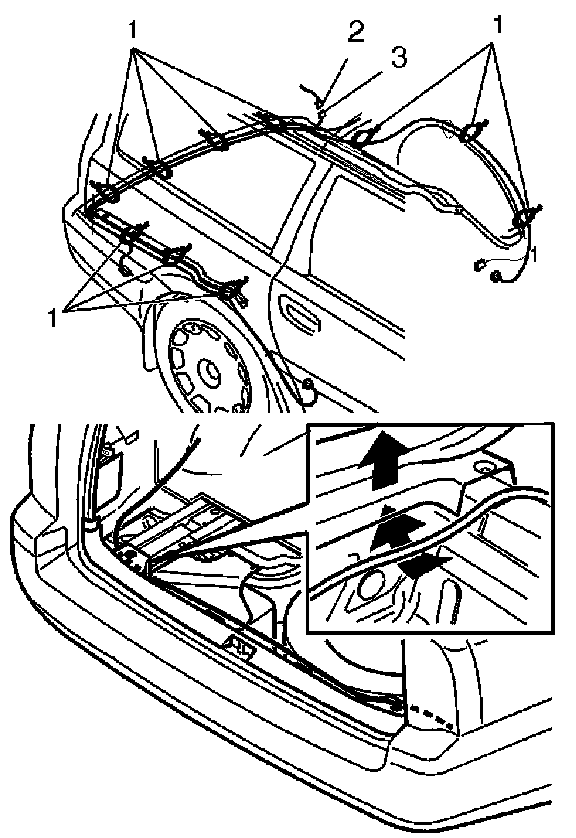 1
2
3
1
1
1