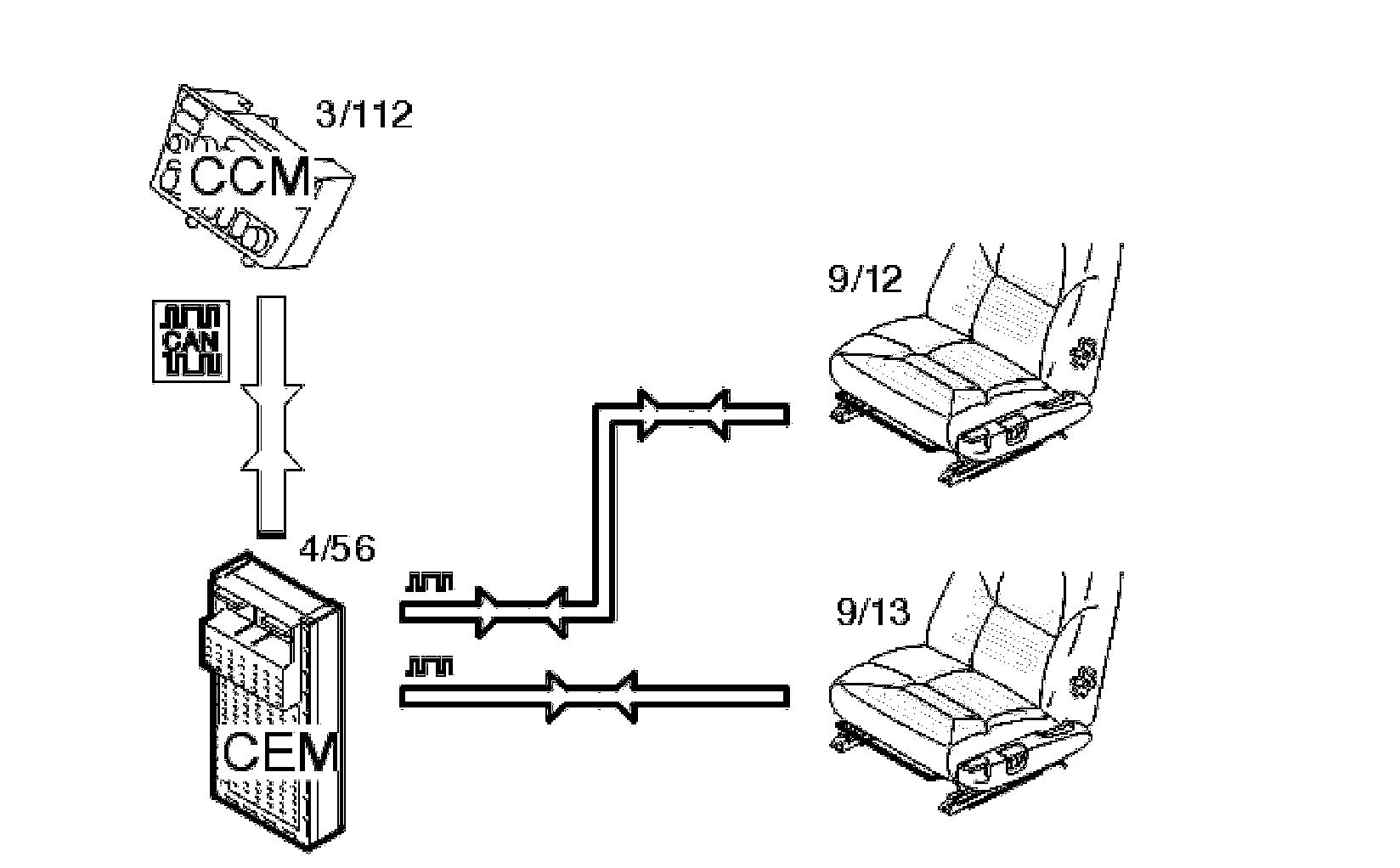 3/112

CCM

CAN

4/56

CEM

9/12

9/13