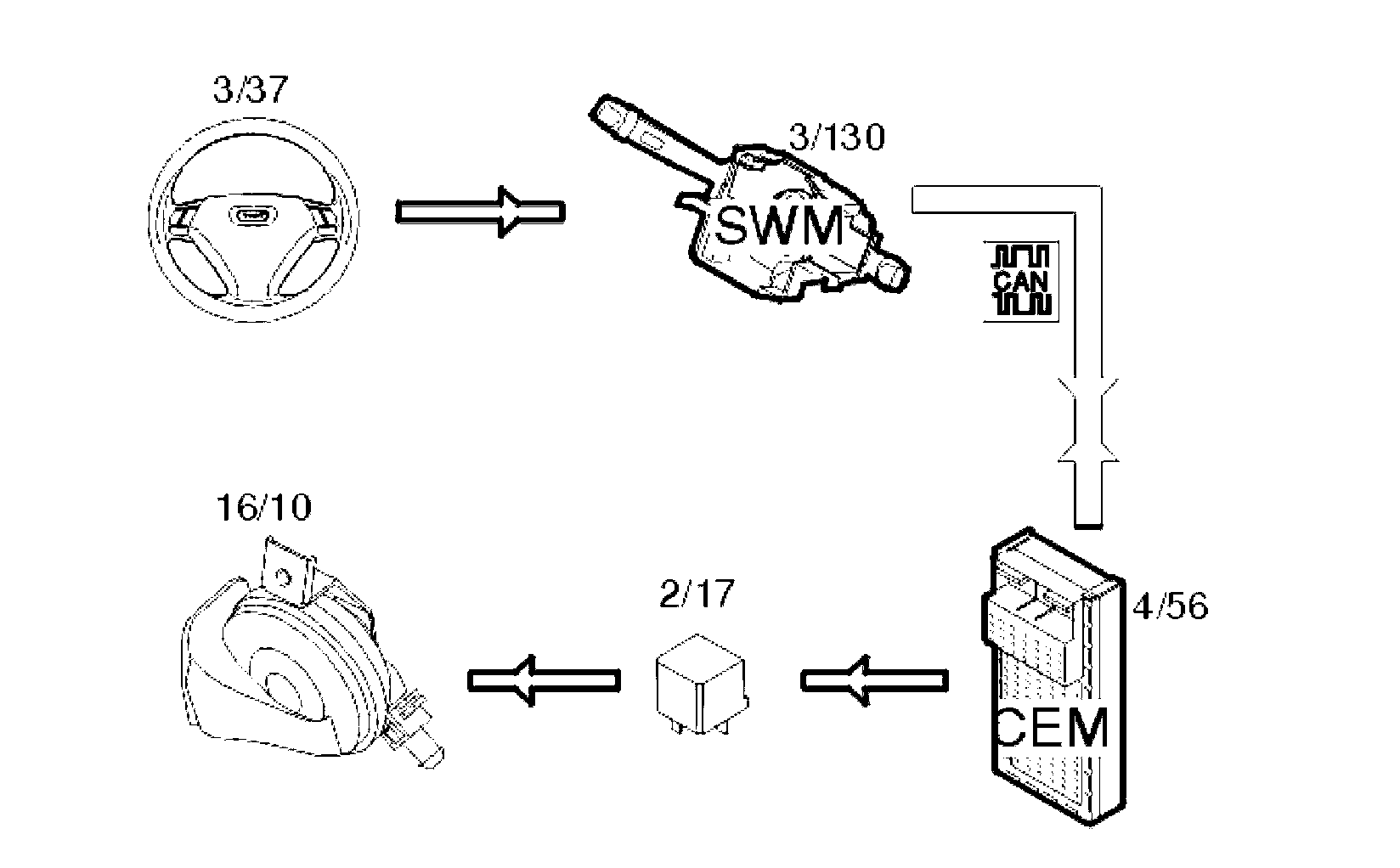 3/37

3/130

SWM

CAN

16/10

2/17

4/56

CEM