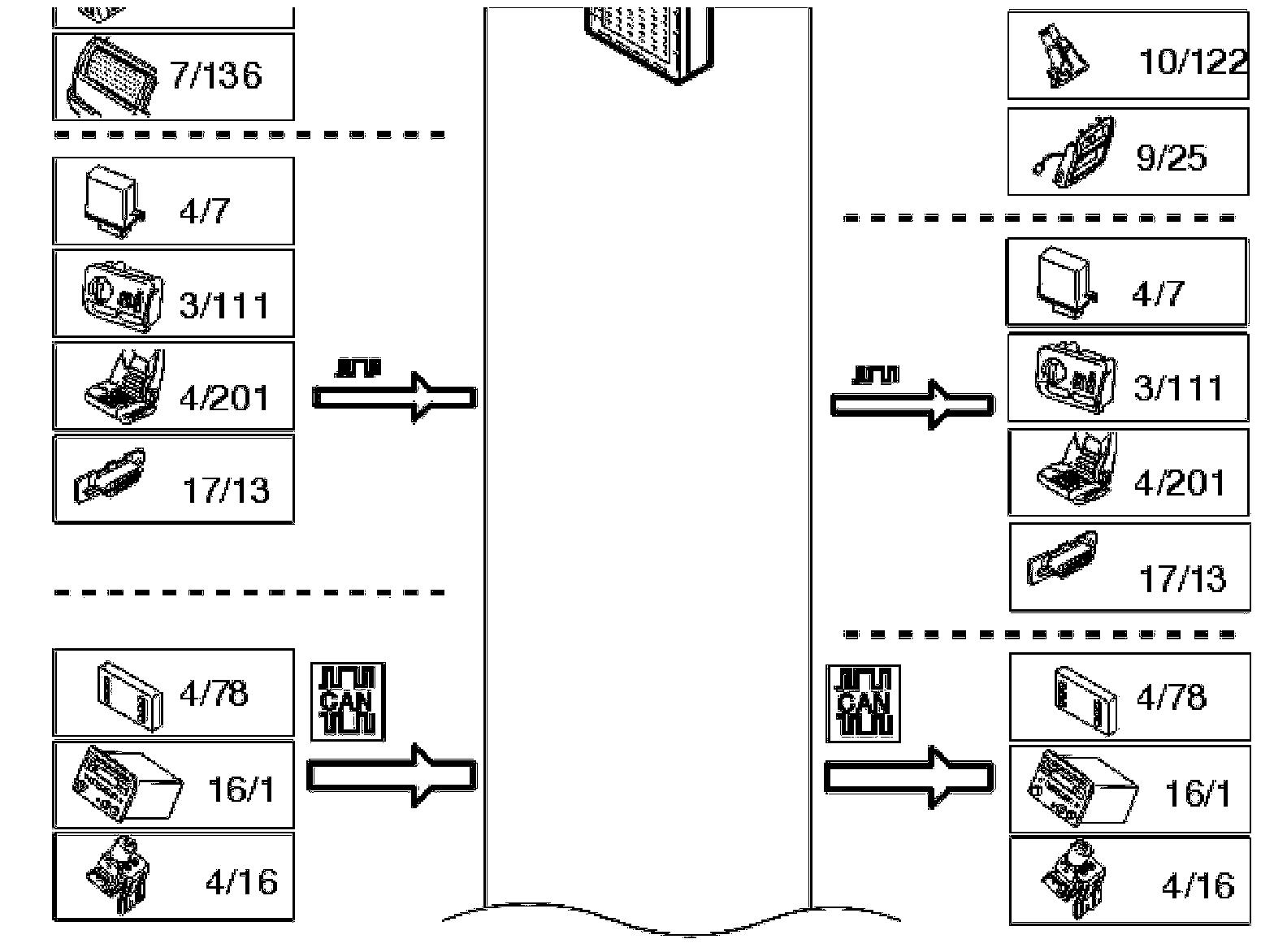 7/136

4/7

3/111

4/201

17/13

4/78

16/1

4/16

CAN

10/122

9/25

4/7

3/111

4/201

17/13

CAN

4/78

16/1

4/16