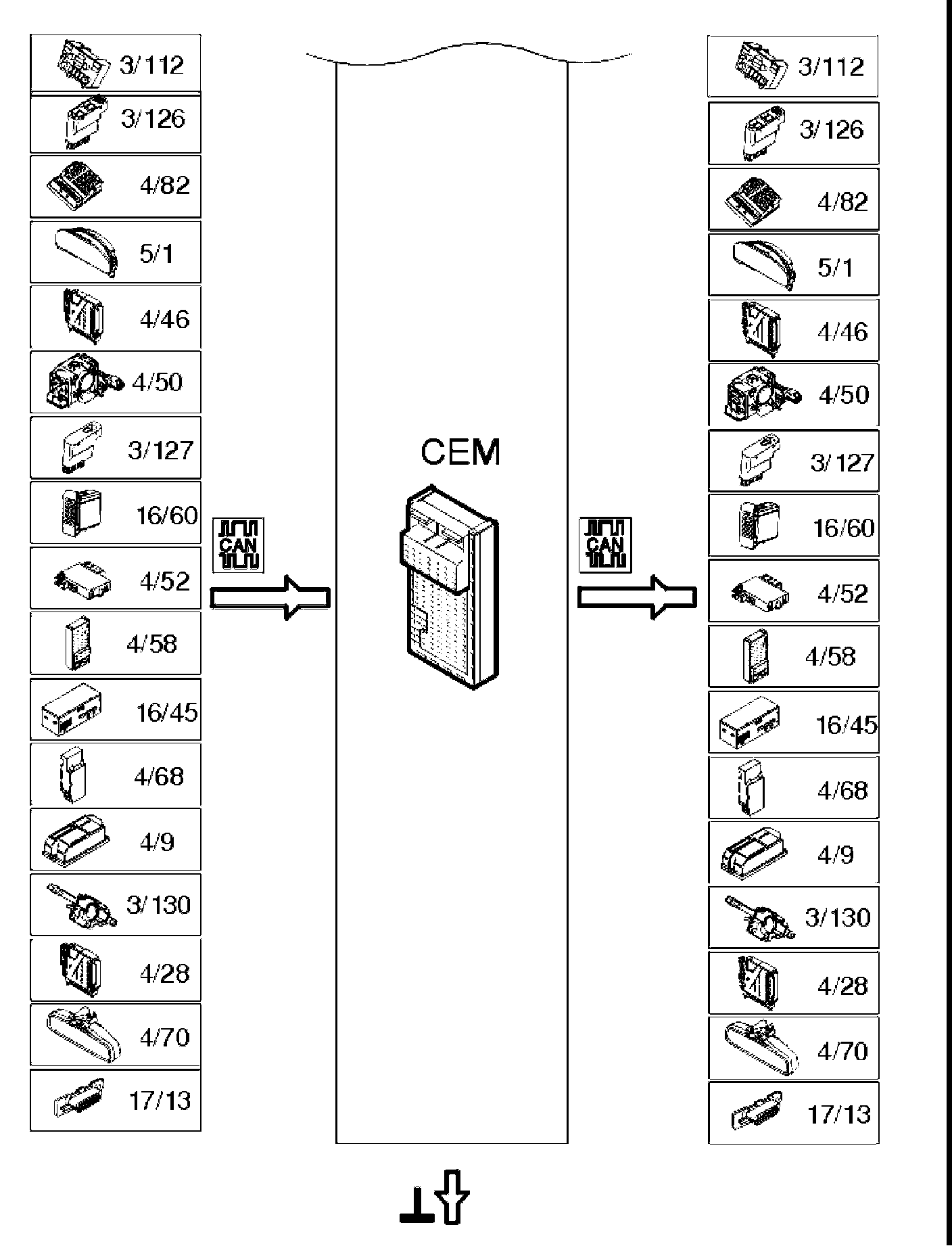 3/112
3/126
4/82
5/1
4/46
4/50
3/127
16/60
4/52
4/58
16/45
4/68
4/9
3/130
4/28
4/70
17/13

CAN

CEM

CAN

3/112
3/126
4/82
5/1
4/46
4/50
3/127
16/60
4/52
4/58
16/45
4/68
4/9
3/130
4/28
4/70
17/13