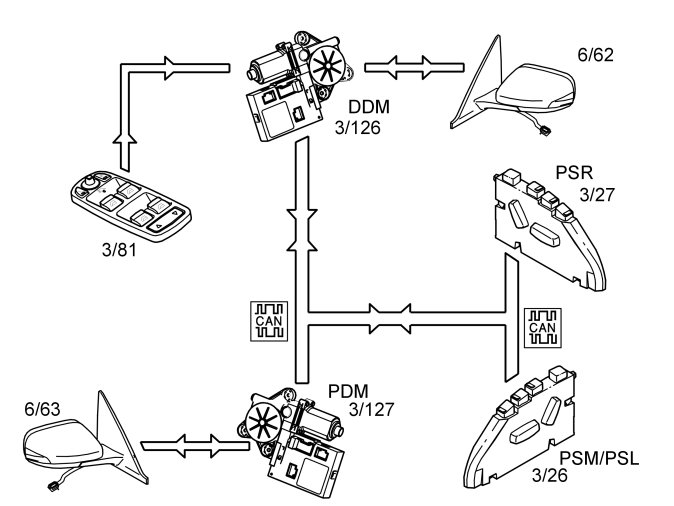 6/62

DDM
3/126

PSR
3/27

3/81

CAN

CAN

PDM
3/127

6/63

PSM/PSL
3/26