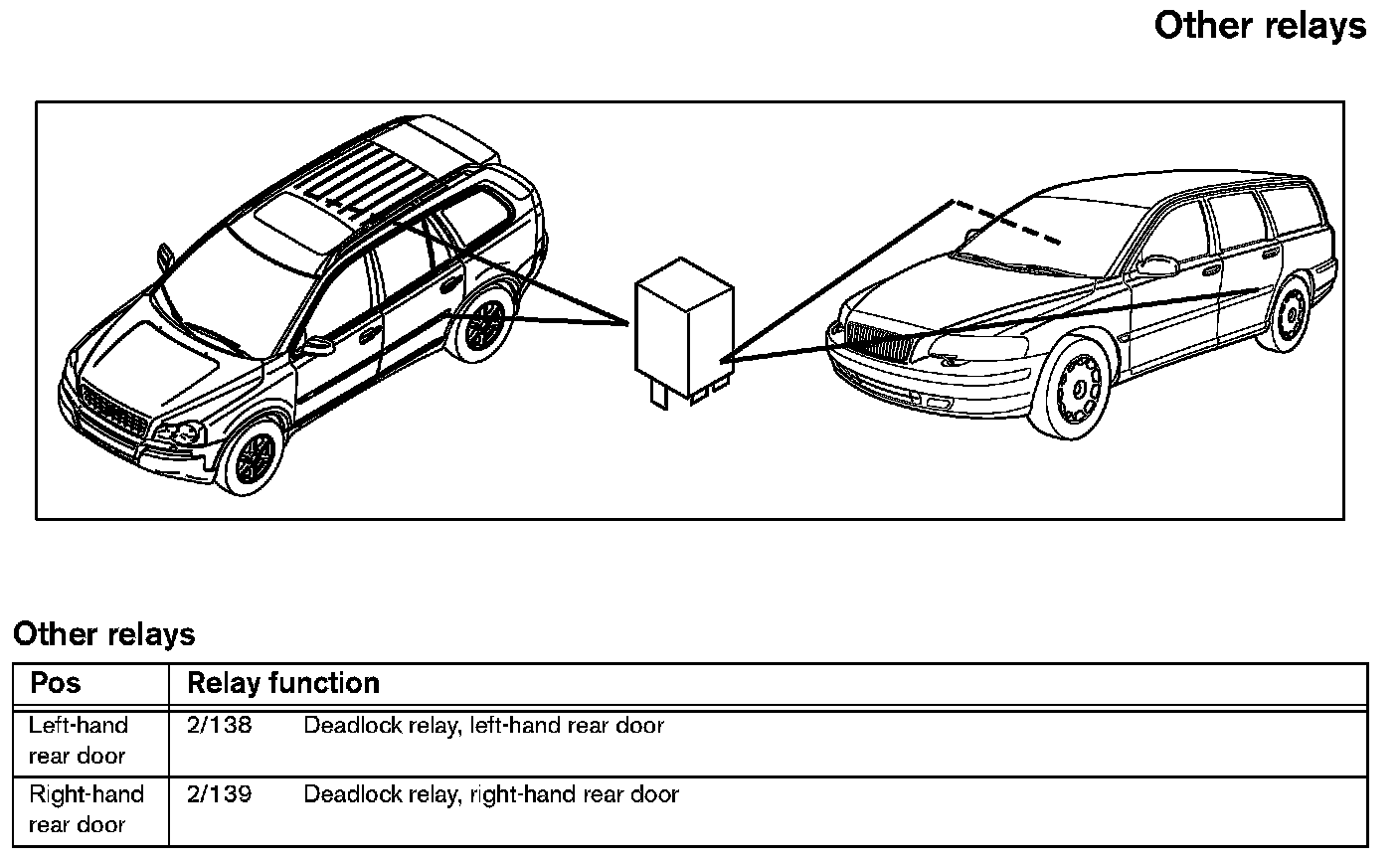 Other relays

Other relays

| Pos | Relay function |
|---|---|
| Left-hand rear door | 2/138 Deadlock relay, left-hand rear door |
| Right-hand rear door | 2/139 Deadlock relay, right-hand rear door |