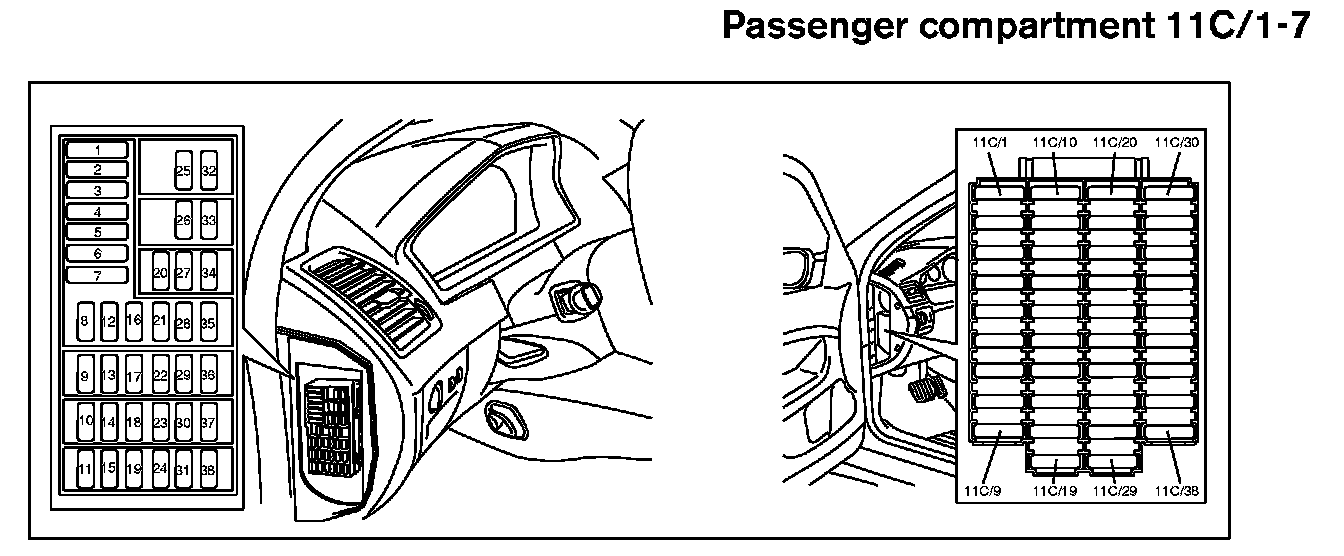 Passenger compartment 11C/1-7

1
2
3
4
5
6
7
25 32
26 33
20 27 34
8 12 16 21 28 35
9 13 17 22 29 36
10 14 18 23 30 37
11 15 19 24 31 38

11C/1 11C/10 11C/20 11C/30
11C/9 11C/19 11C/29 11C/38