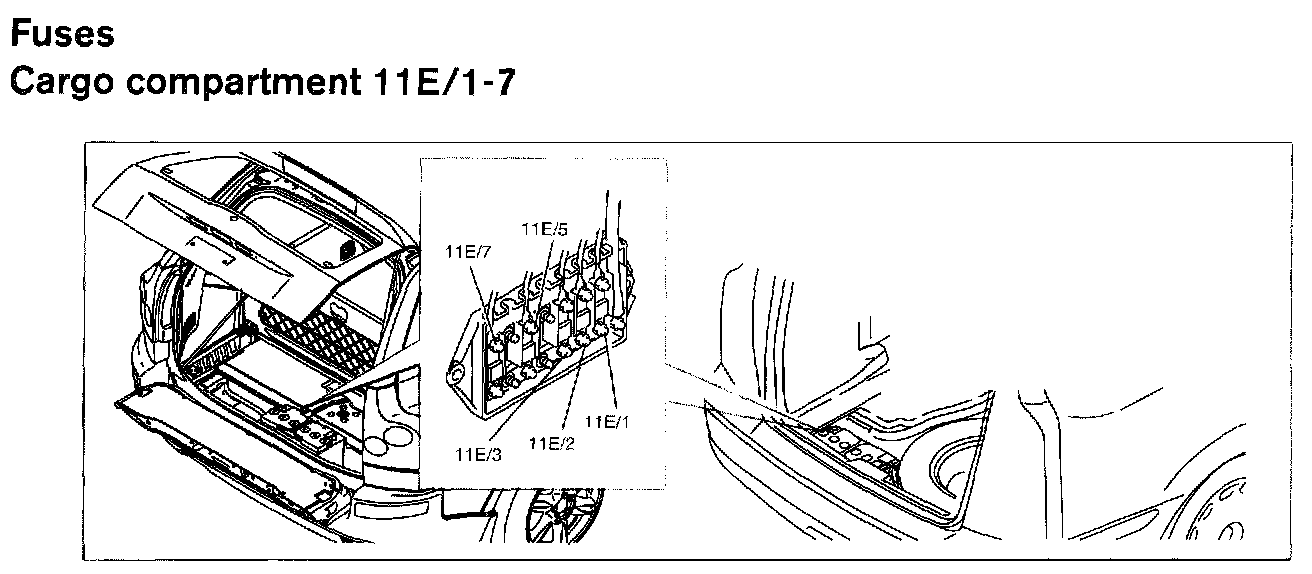 Fuses
Cargo compartment 11E/1-7

11E/7
11E/5
11E/3
11E/2
11E/1