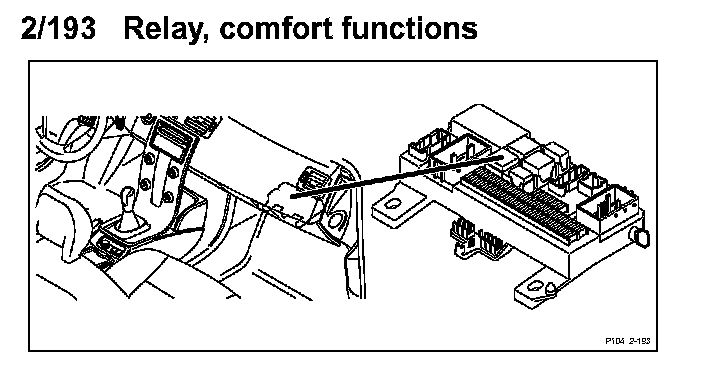 2/193 Relay, comfort functions

P104 2-193