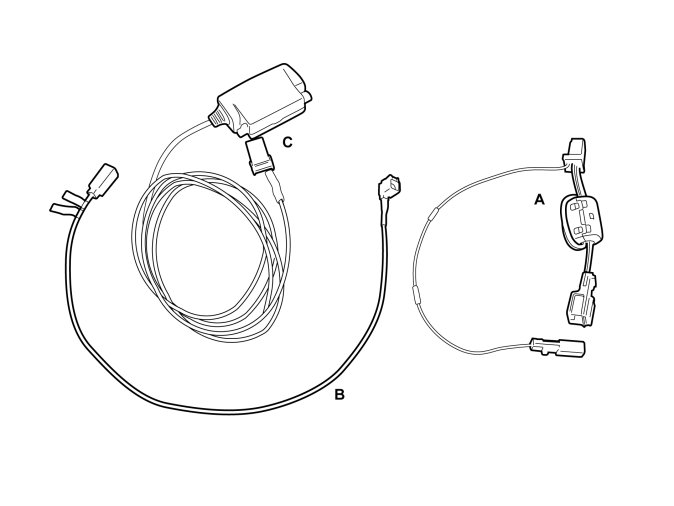 C

A

B