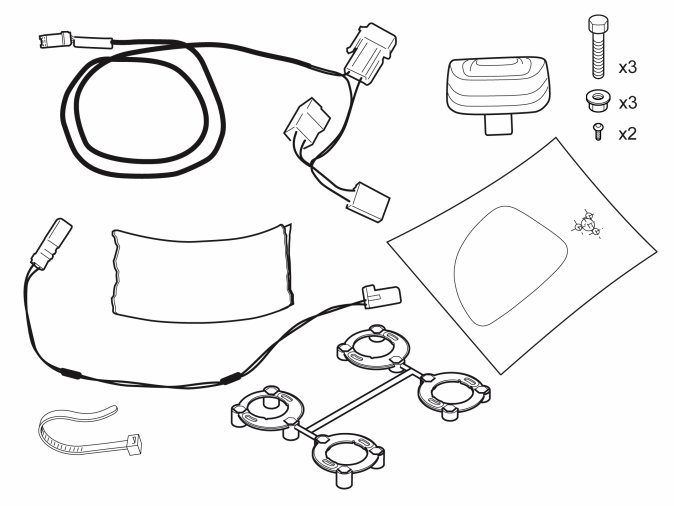 x3
x3
x2