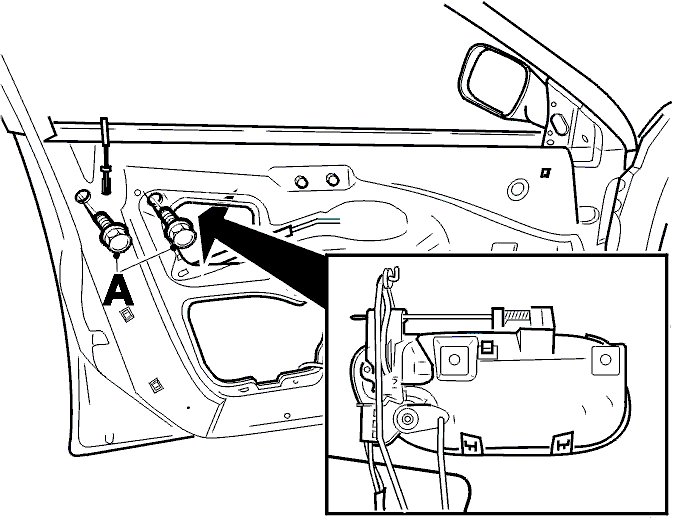 A