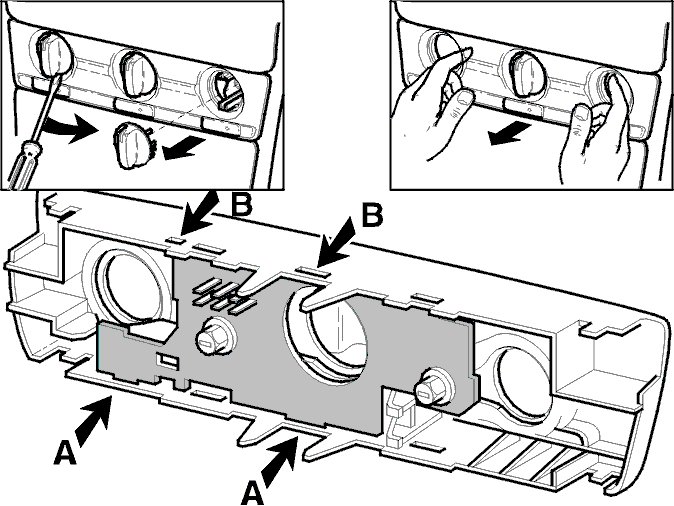 B
B
A
A