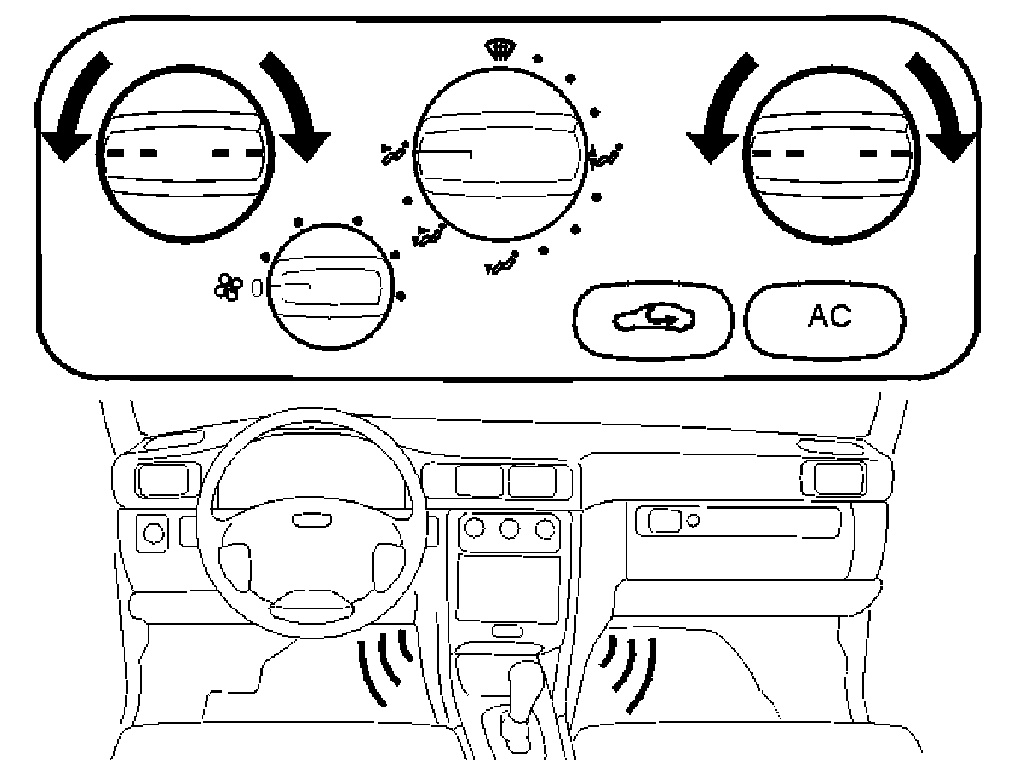 0

AC