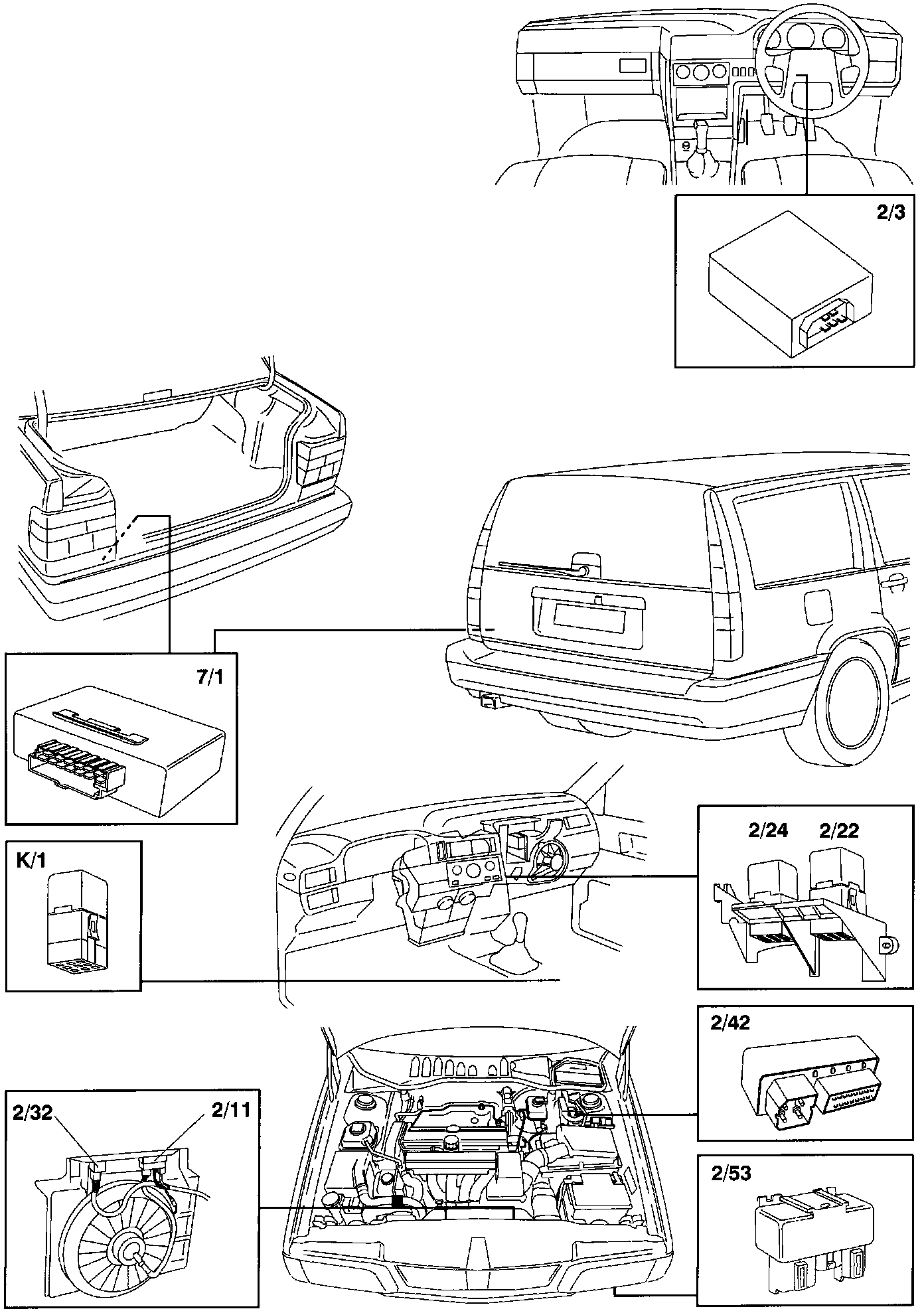 2/3

7/1

K/1

2/24 2/22

2/42

2/32 2/11

2/53