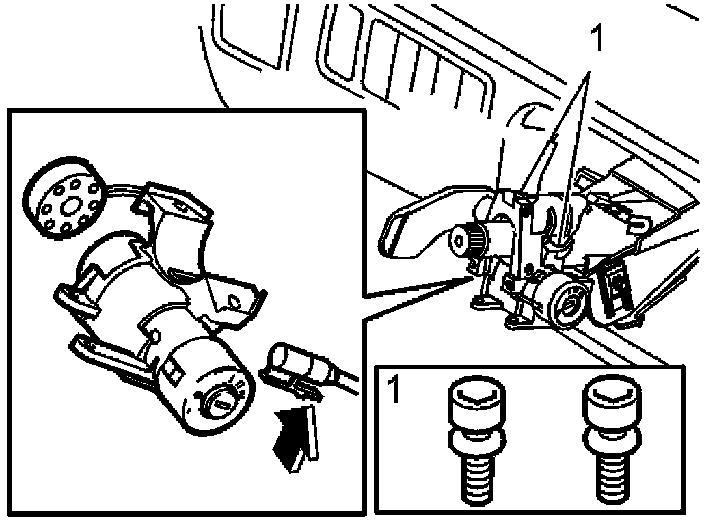 1

1