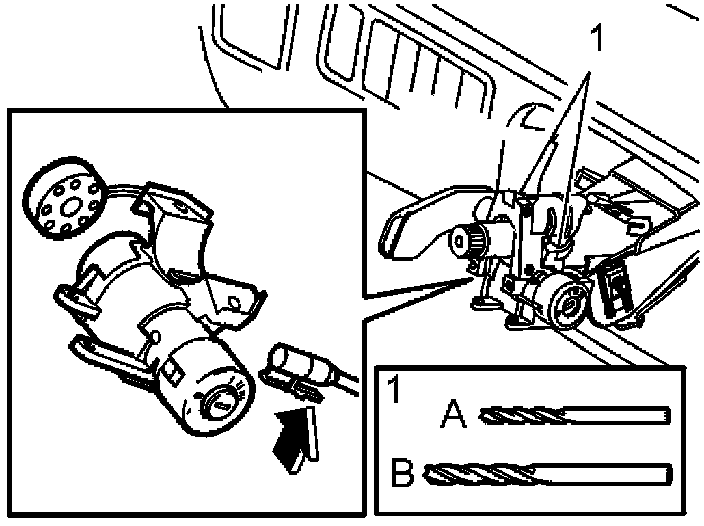 1

1
A
B