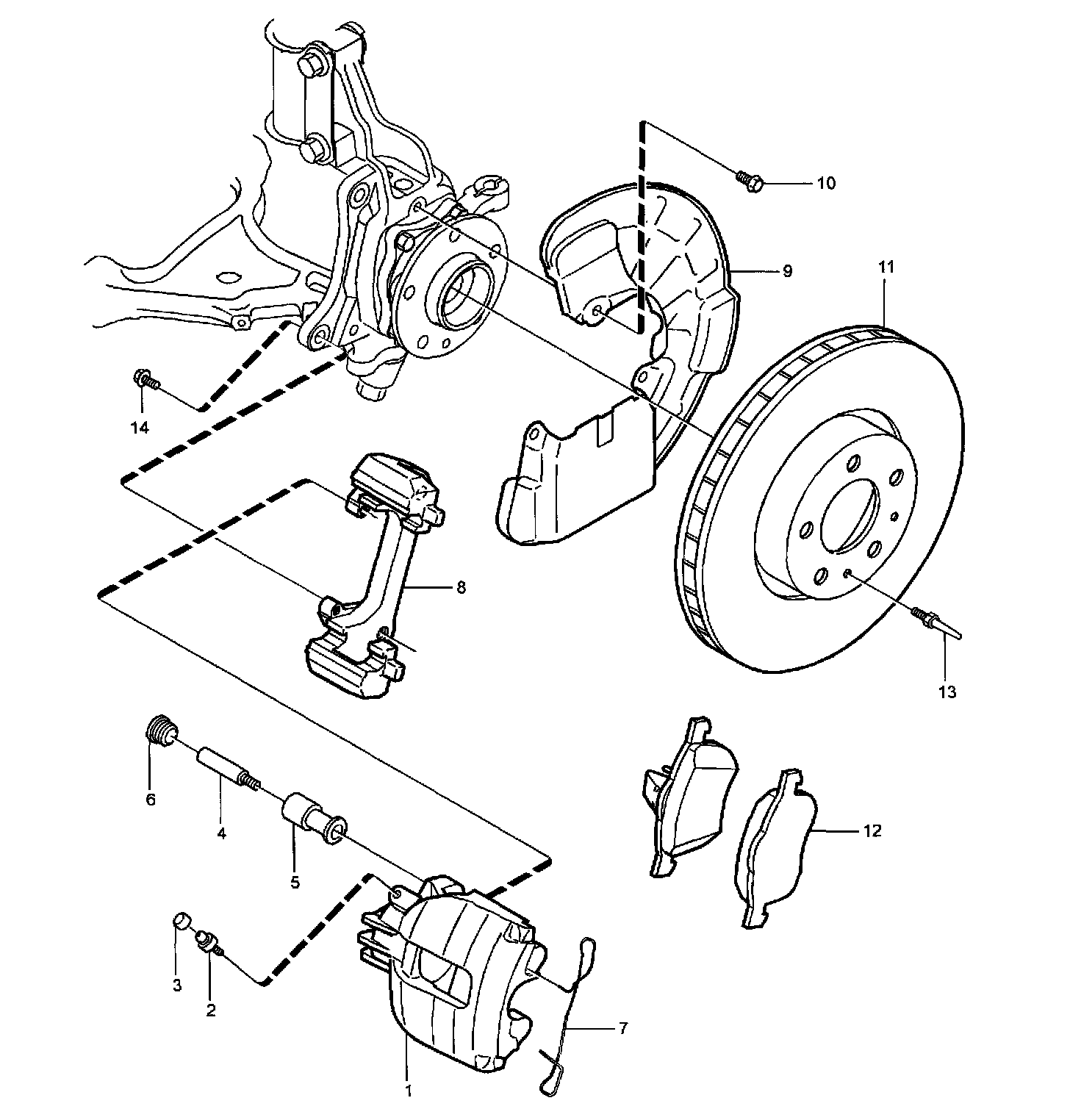 10
9
11
14
8
13
6
4
5
12
3
2
7
1