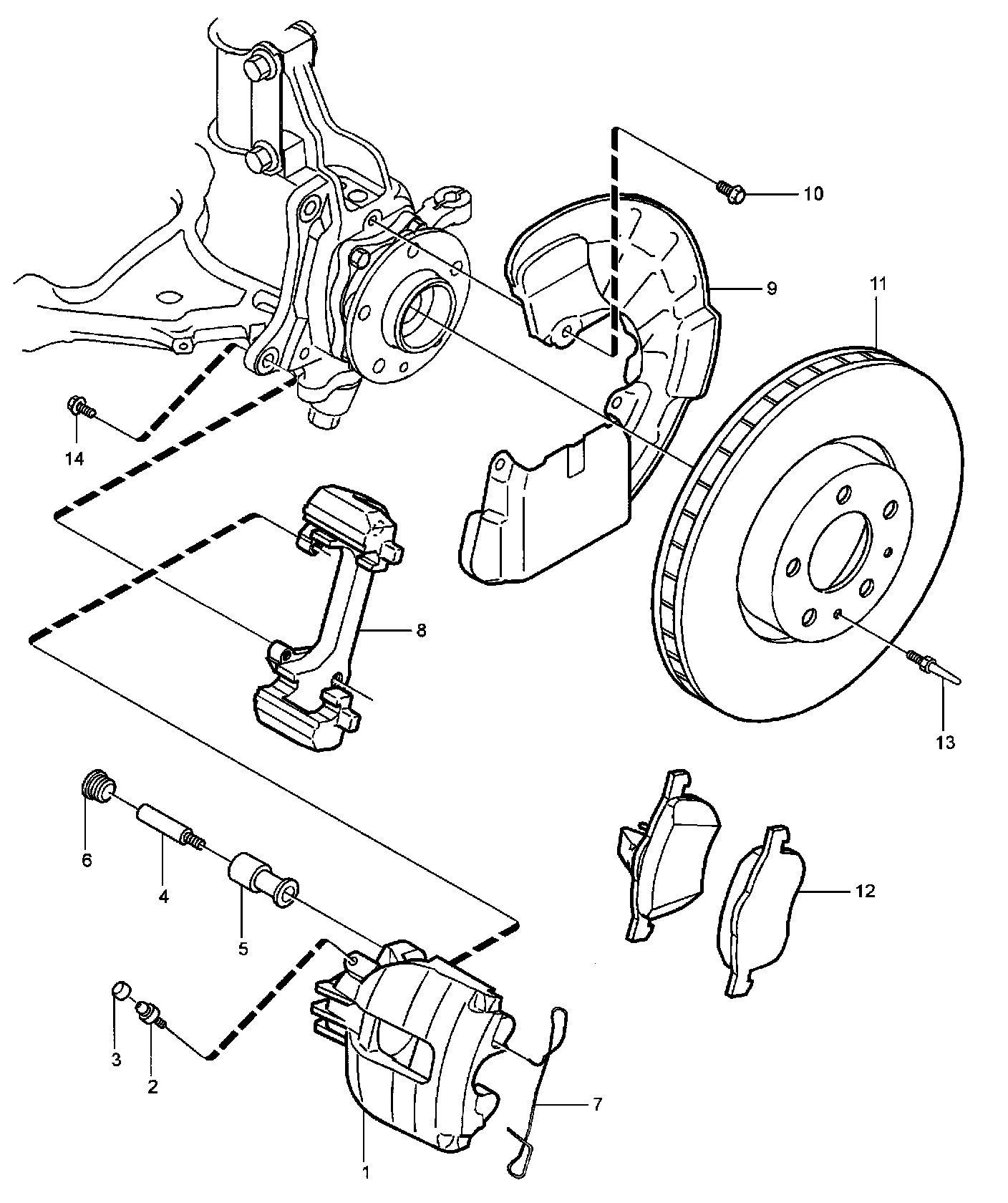 10
9
11
14
8
13
6
4
5
12
3
2
7
1