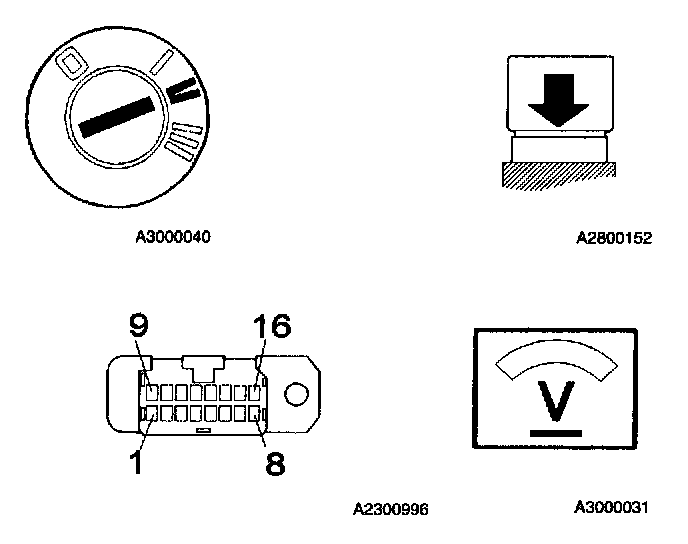 0 I II III

A3000040

A2800152

9 16

1 8

A2300996

V

A3000031