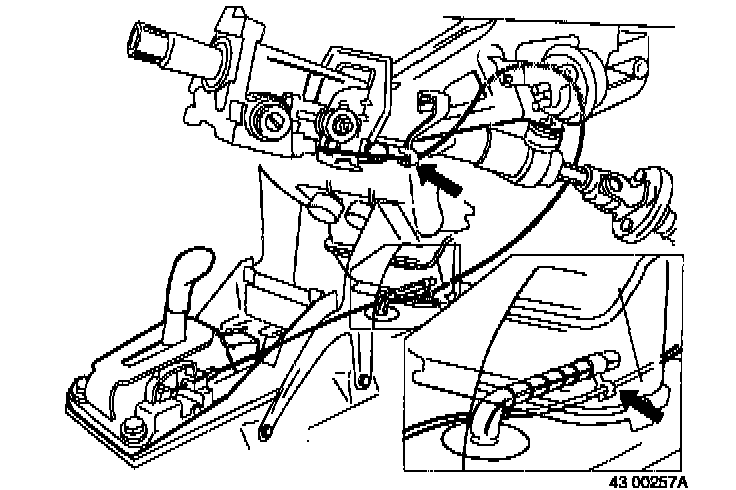 43 00257A