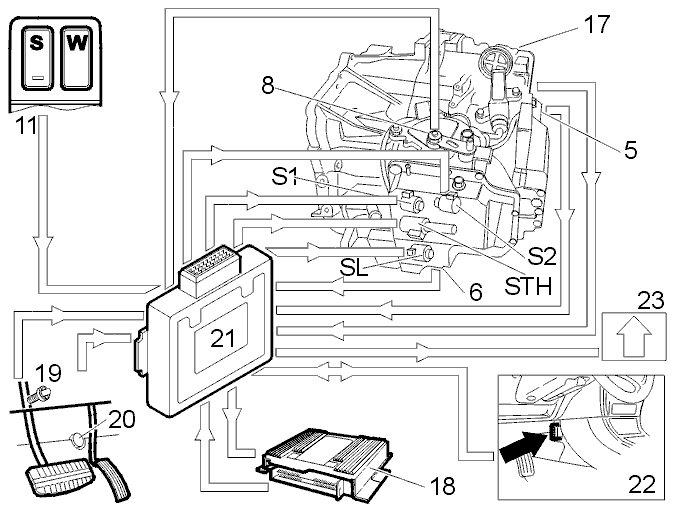 S W
11
17
8
5
S1
S2
SL
STH
6
23
21
19
20
18
22