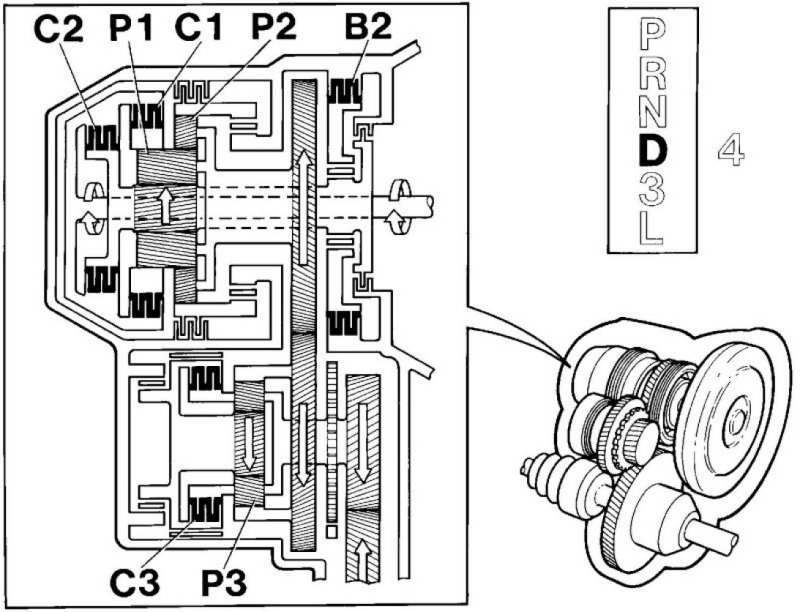 C2 P1 C1 P2 B2

C3 P3

P
R
N
D
3
L

4