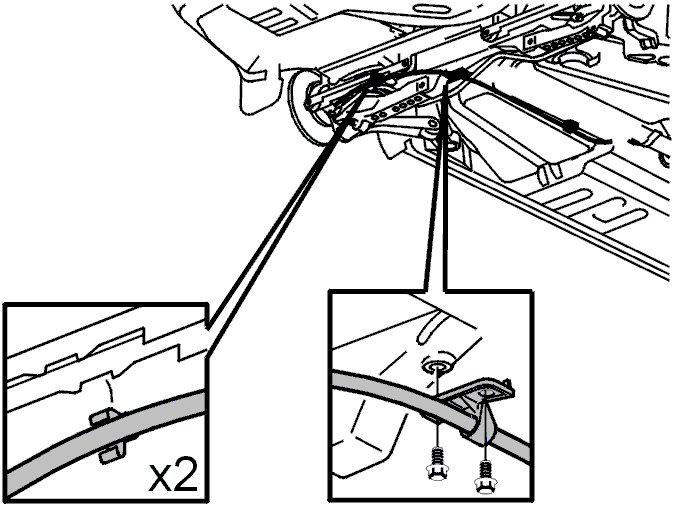 x2