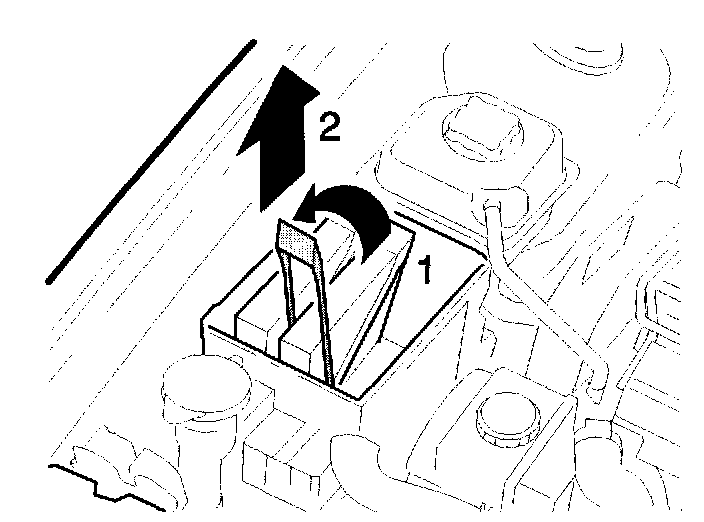 2
1