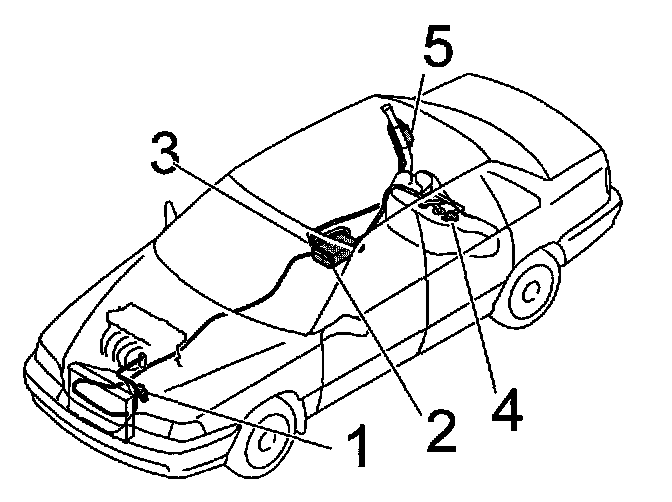 5
3
2
4
1