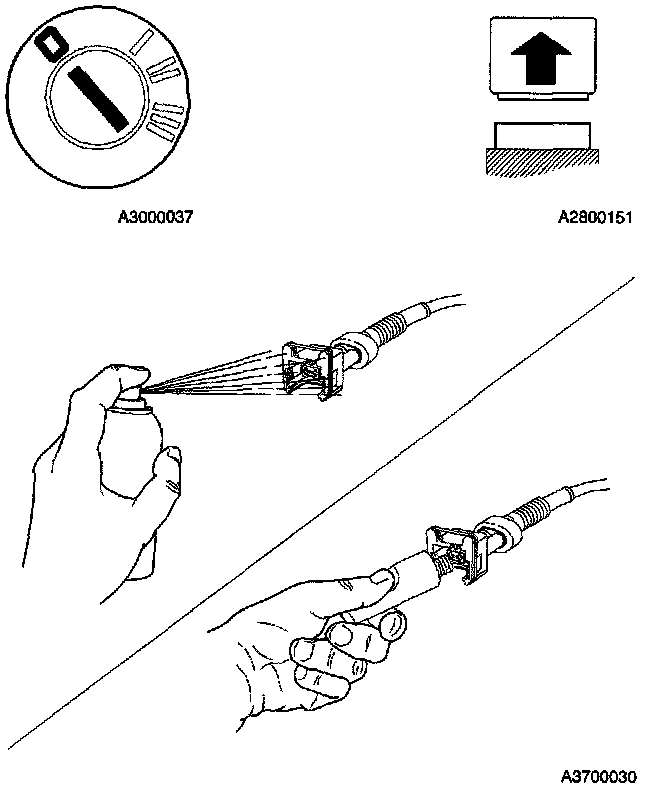 0 I II III

A3000037

A2800151

A3700030