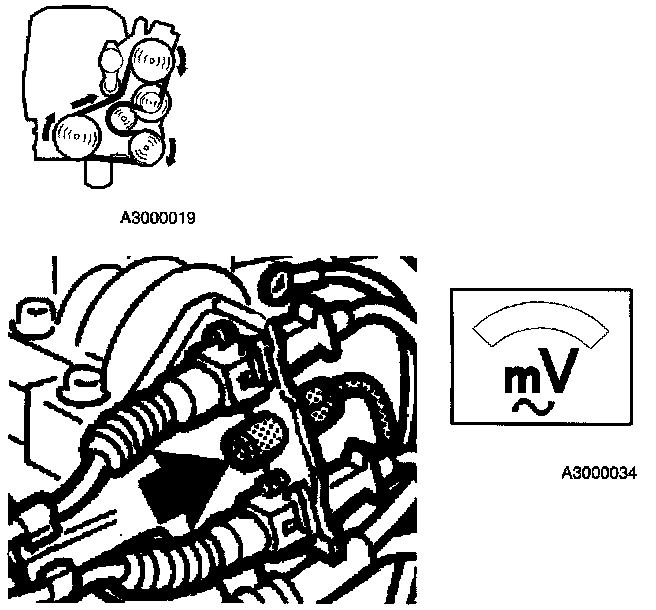 A3000019

mV
~

A3000034