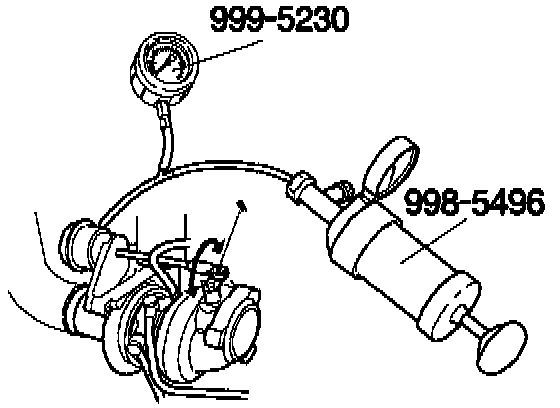 999-5230

998-5496