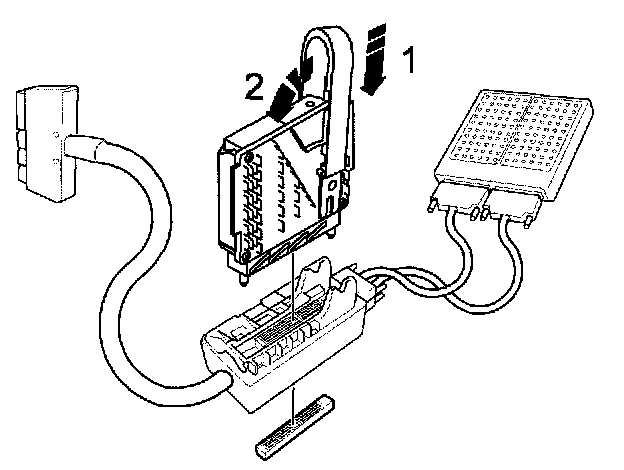 2
1