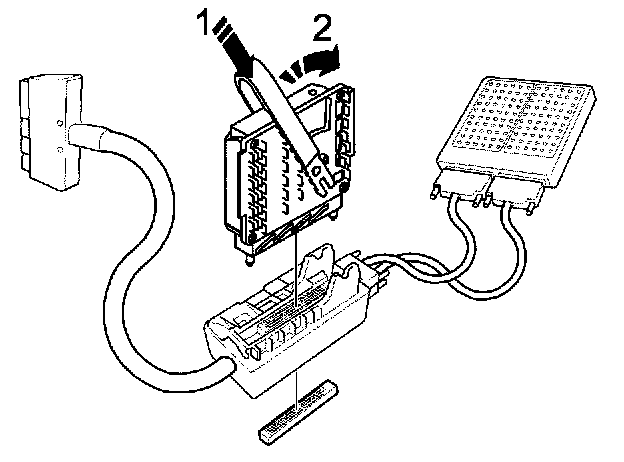 1
2