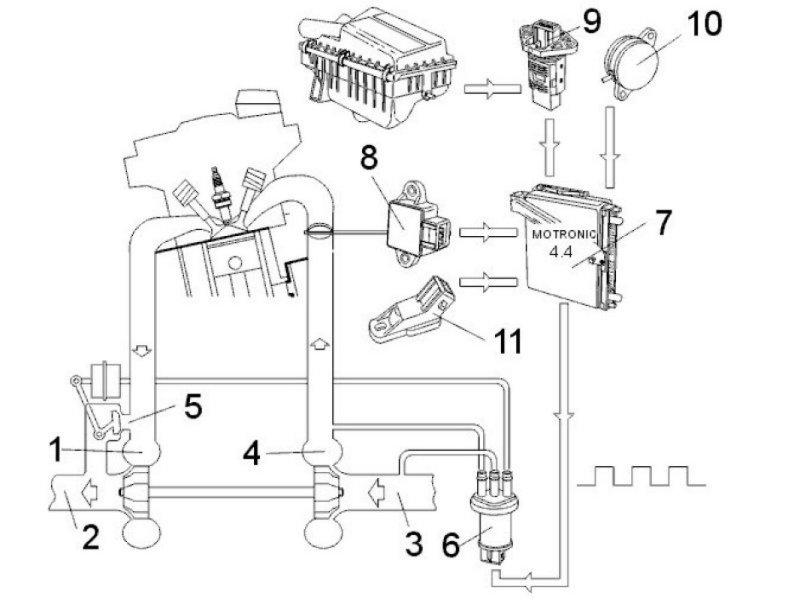 9
10
8
MOTRONIC
4.4
7
11
5
1
4
2
3
6