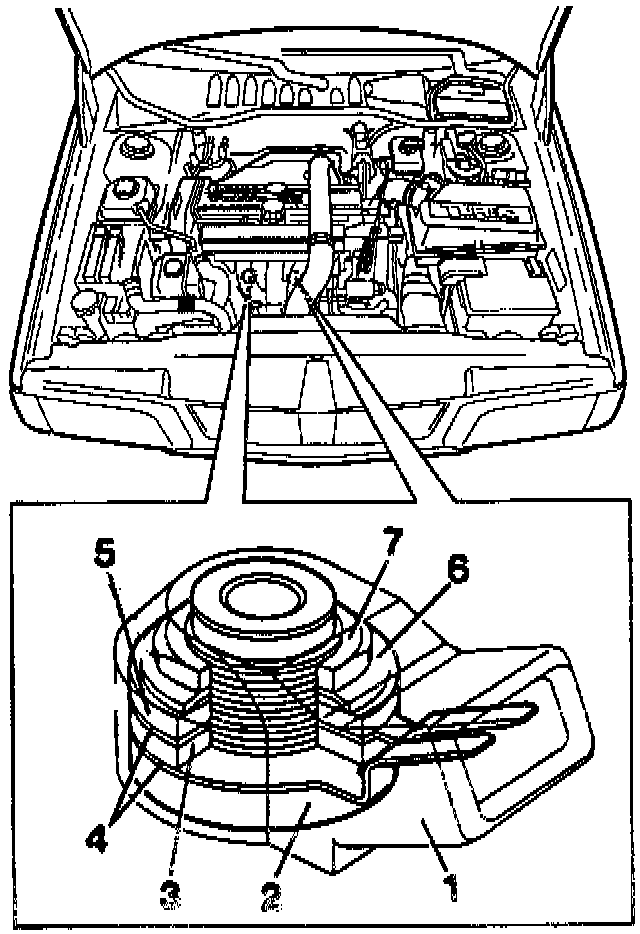 5
7
6
4
3
2
1