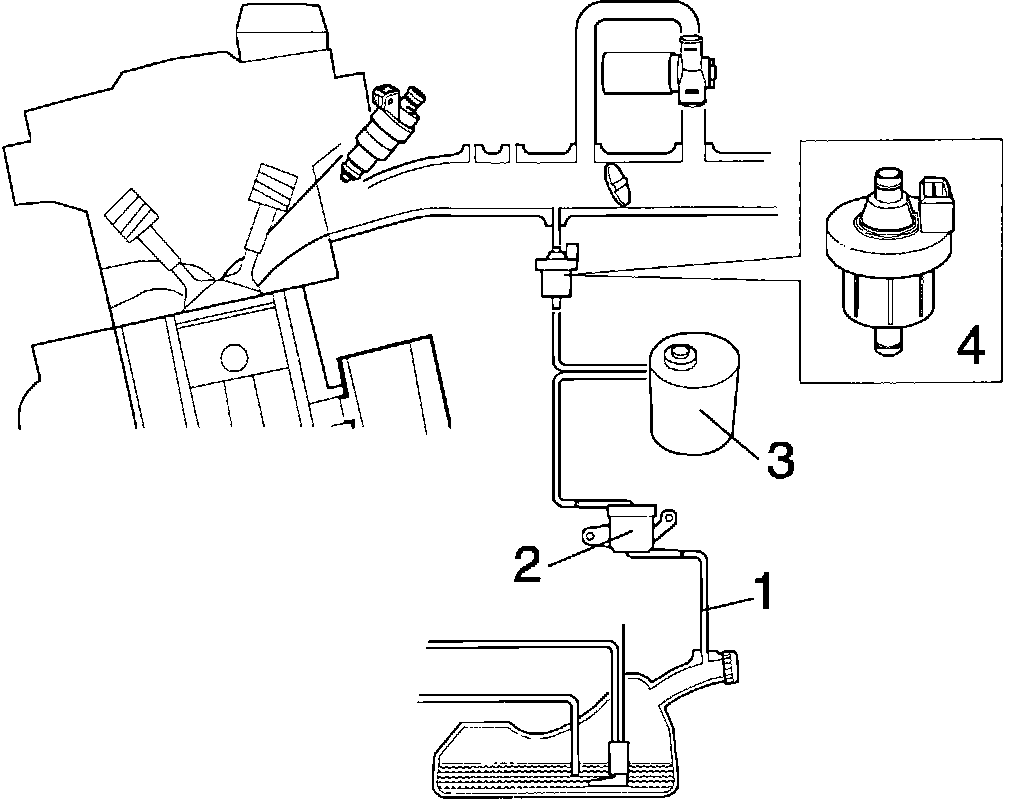 4

3

2

1