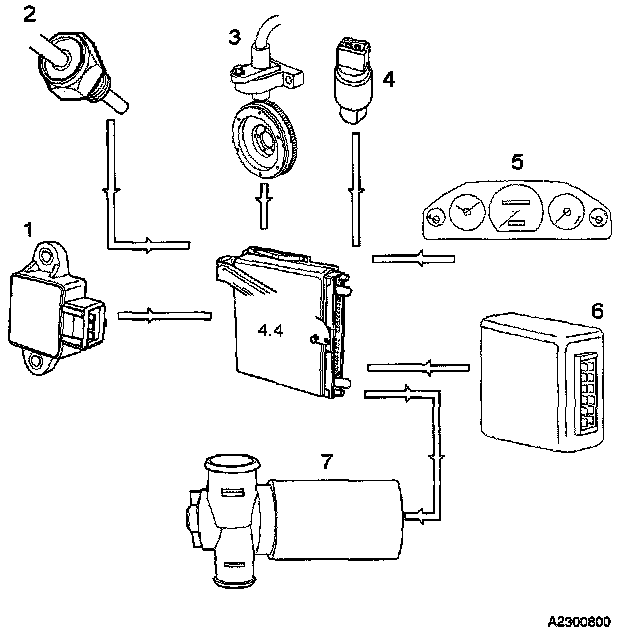 2
3
4
5
1
4.4
6
7
A2300800