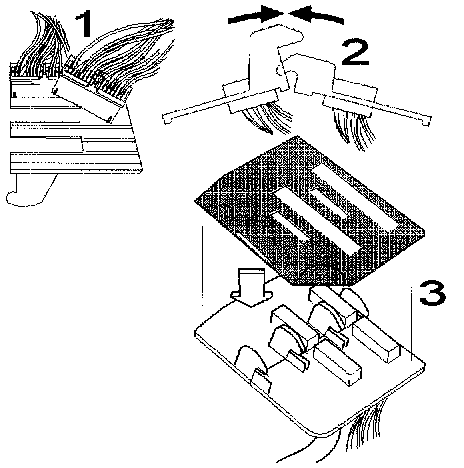 1
2
3