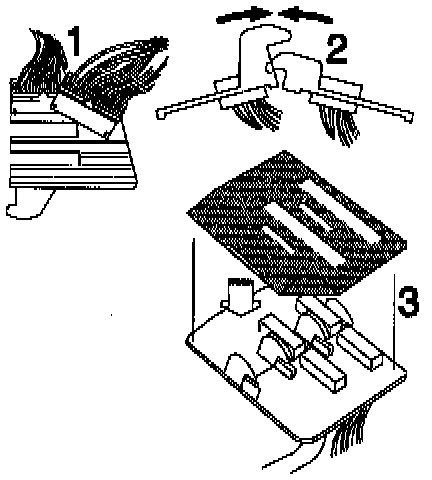 1
2
3